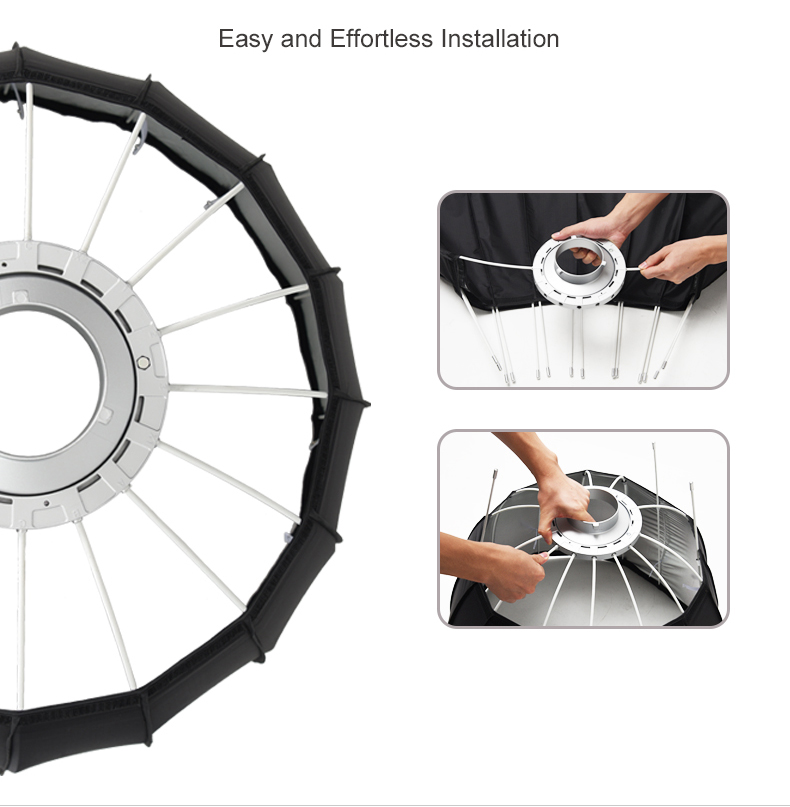 Easy and Effortless Installation