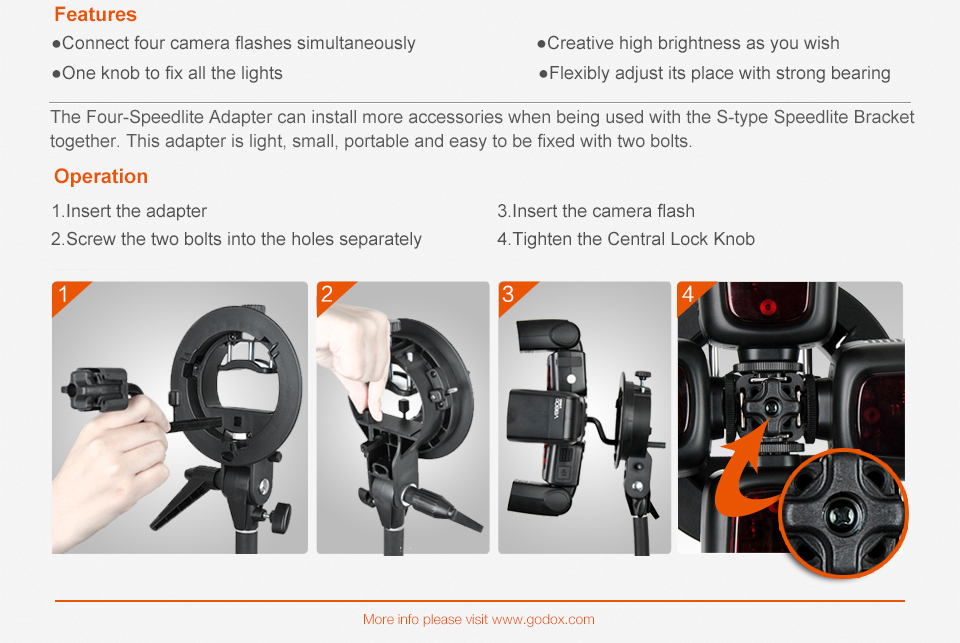 Features

●Connect four camera flashes simultaneously

●One knob to fix all the lights

●Creative high brightness as you wish

●Flexibly adjust its place with strong bearing

The Four-Speedlite Adapter can install more accessories when being used with the S-type Speedlite Bracket together. This adapter is light, small, portable and easy to be fixed with two bolts.

Operation

1.Insert the adapter

2.Screw the two bolts into the holes separately

3.Insert the camera flash

4.Tighten the Central Lock Knob

1

2

3

4

More info please visit www.godox.com