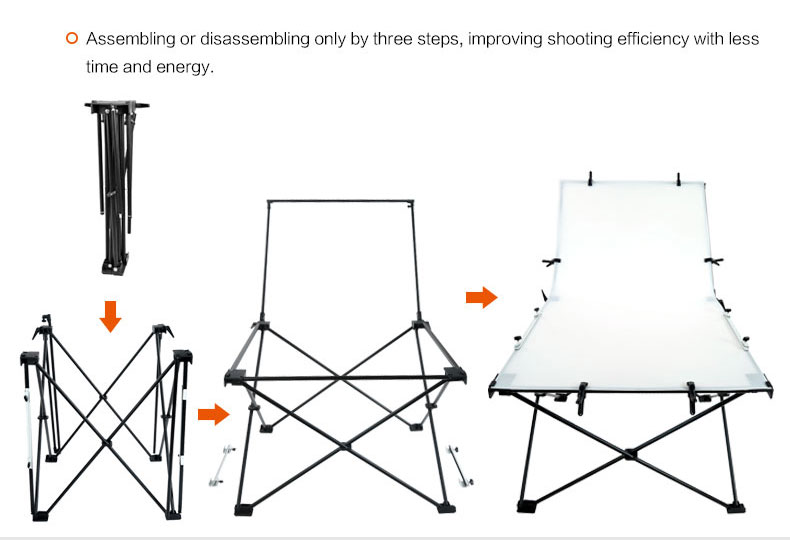 Assembling or disassembling only by three steps, improving shooting efficiency with less time and energy.