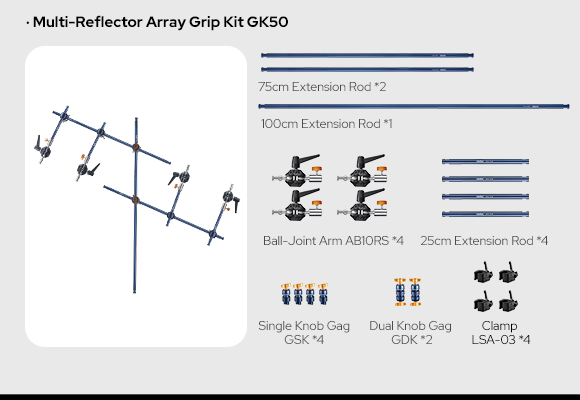 · Multi-Reflector Array Grip Kit GK50

75cm Extension Rod *2

100cm Extension Rod *1

Ball-Joint Arm AB10RS *4

25cm Extension Rod *4

Single Knob Gag GSK *4

Dual Knob Gag GDK *2

Clamp LSA-03 *4